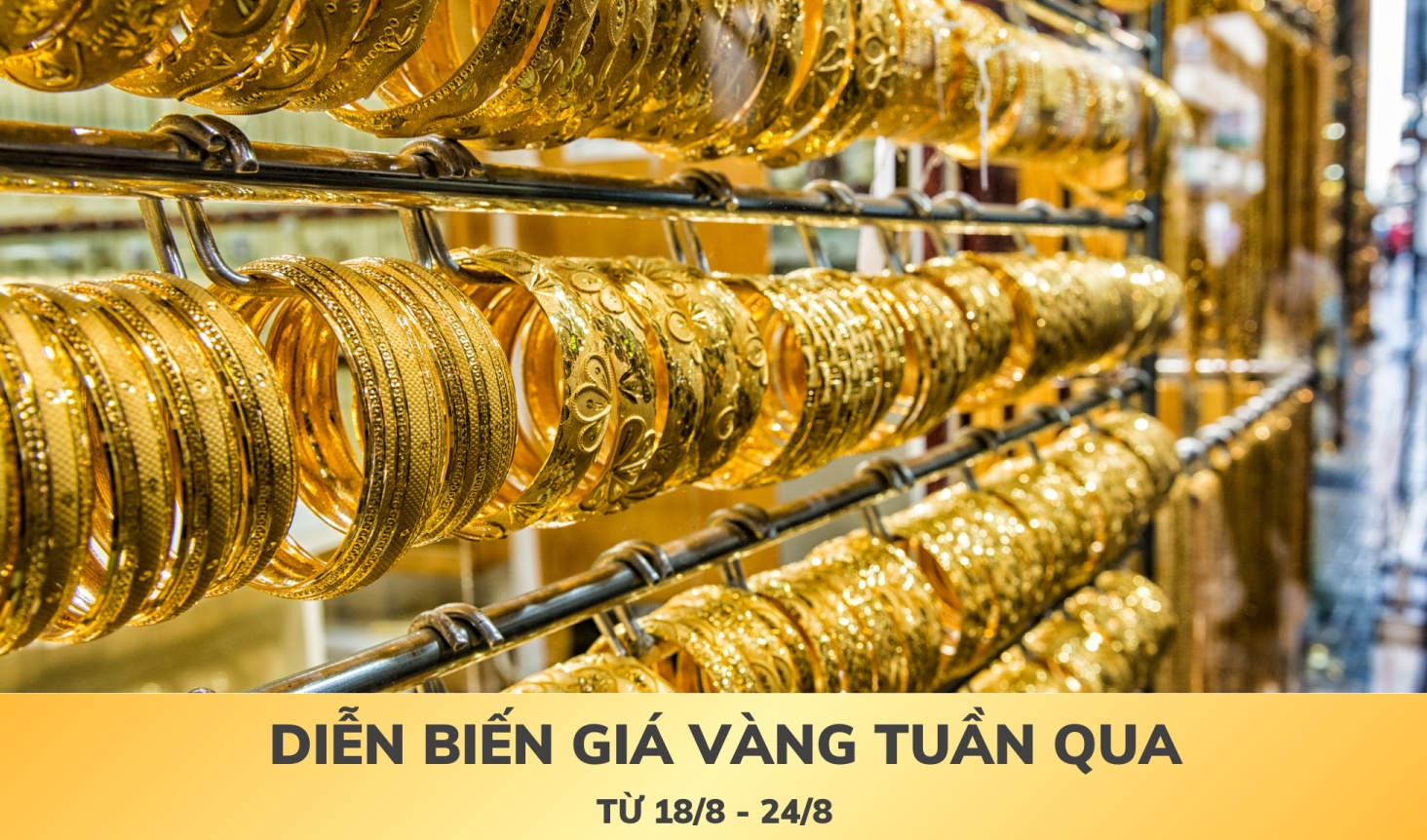 DIỄN BIẾN GIÁ VÀNG TUẦN QUA

TỪ 18/8 - 24/8